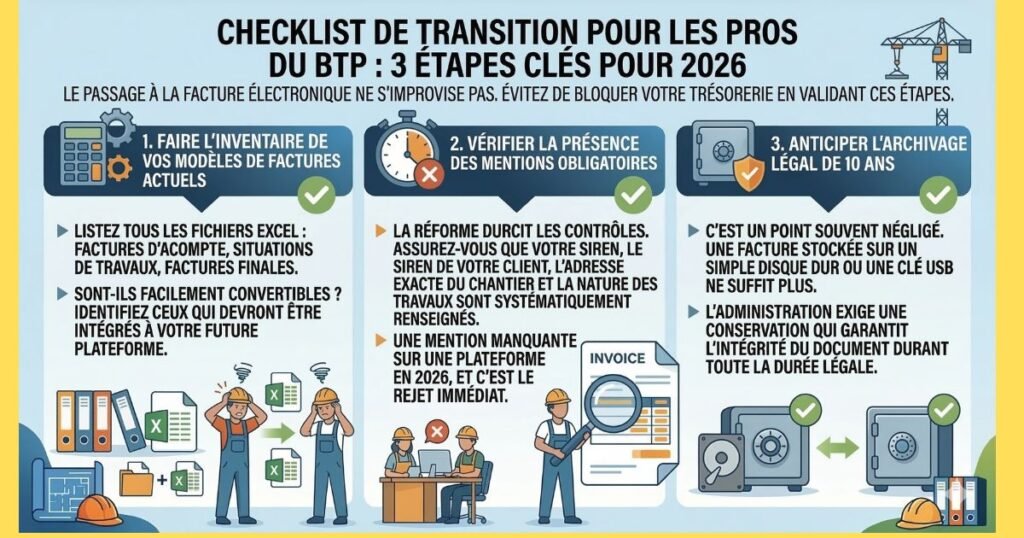 CHECKLIST DE TRANSITION POUR LES PROS DU BTP : 3 ÉTAPES CLÉS POUR 2026

LE PASSAGE À LA FACTURE ÉLECTRONIQUE NE S'IMPROVISE PAS. ÉVITEZ DE BLOQUER VOTRE TRÉSORERIE EN VALIDANT CES ÉTAPES.

1. FAIRE L'INVENTAIRE DE VOS MODÈLES DE FACTURES ACTUELS

LISTEZ TOUS LES FICHIERS EXCEL : FACTURES D'ACOMPTE, SITUATIONS DE TRAVAUX, FACTURES FINALES.

SONT-ILS FACILEMENT CONVERTIBLES ? IDENTIFIEZ CEUX QUI DEVRONT ÊTRE INTÉGRÉS À VOTRE FUTURE PLATEFORME.

2. VÉRIFIER LA PRÉSENCE DES MENTIONS OBLIGATOIRES

LA RÉFORME DURCIT LES CONTRÔLES. ASSUREZ-VOUS QUE VOTRE SIREN, LE SIREN DE VOTRE CLIENT, L'ADRESSE EXACTE DU CHANTIER ET LA NATURE DES TRAVAUX SONT SYSTÉMATIQUEMENT RENSEIGNÉS.

UNE MENTION MANQUANTE SUR UNE PLATEFORME EN 2026, ET C'EST LE REJET IMMÉDIAT.

INVOICE

3. ANTICIPER L'ARCHIVAGE LÉGAL DE 10 ANS

C'EST UN POINT SOUVENT NÉGLIGÉ. UNE FACTURE STOCKÉE SUR UN SIMPLE DISQUE DUR OU UNE CLÉ USB NE SUFFIT PLUS.

L'ADMINISTRATION EXIGE UNE CONSERVATION QUI GARANTIT L'INTÉGRITÉ DU DOCUMENT DURANT TOUTE LA DURÉE LÉGALE.